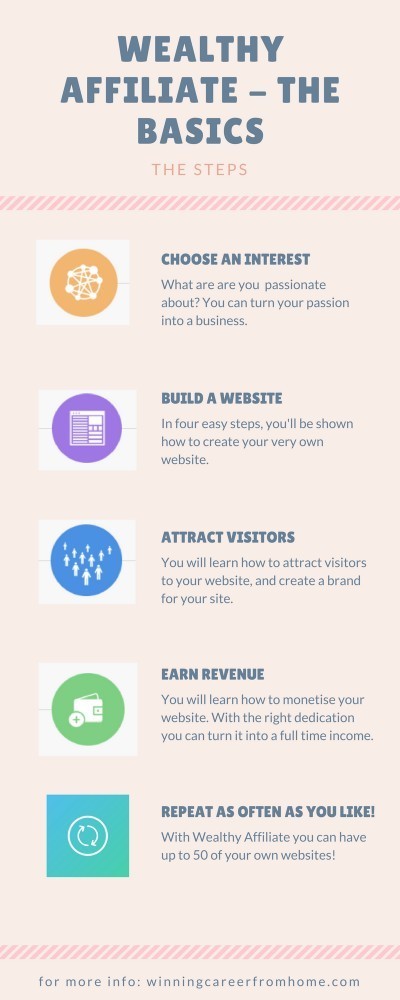 WEALTHY AFFILIATE – THE BASICS

THE STEPS

CHOOSE AN INTEREST

What are are you passionate about? You can turn your passion into a business.

BUILD A WEBSITE

In four easy steps, you'll be shown how to create your very own website.

ATTRACT VISITORS

You will learn how to attract visitors to your website, and create a brand for your site.

EARN REVENUE

You will learn how to monetise your website. With the right dedication you can turn it into a full time income.

REPEAT AS OFTEN AS YOU LIKE!

With Wealthy Affiliate you can have up to 50 of your own websites!

for more info: winningcareerfromhome.com